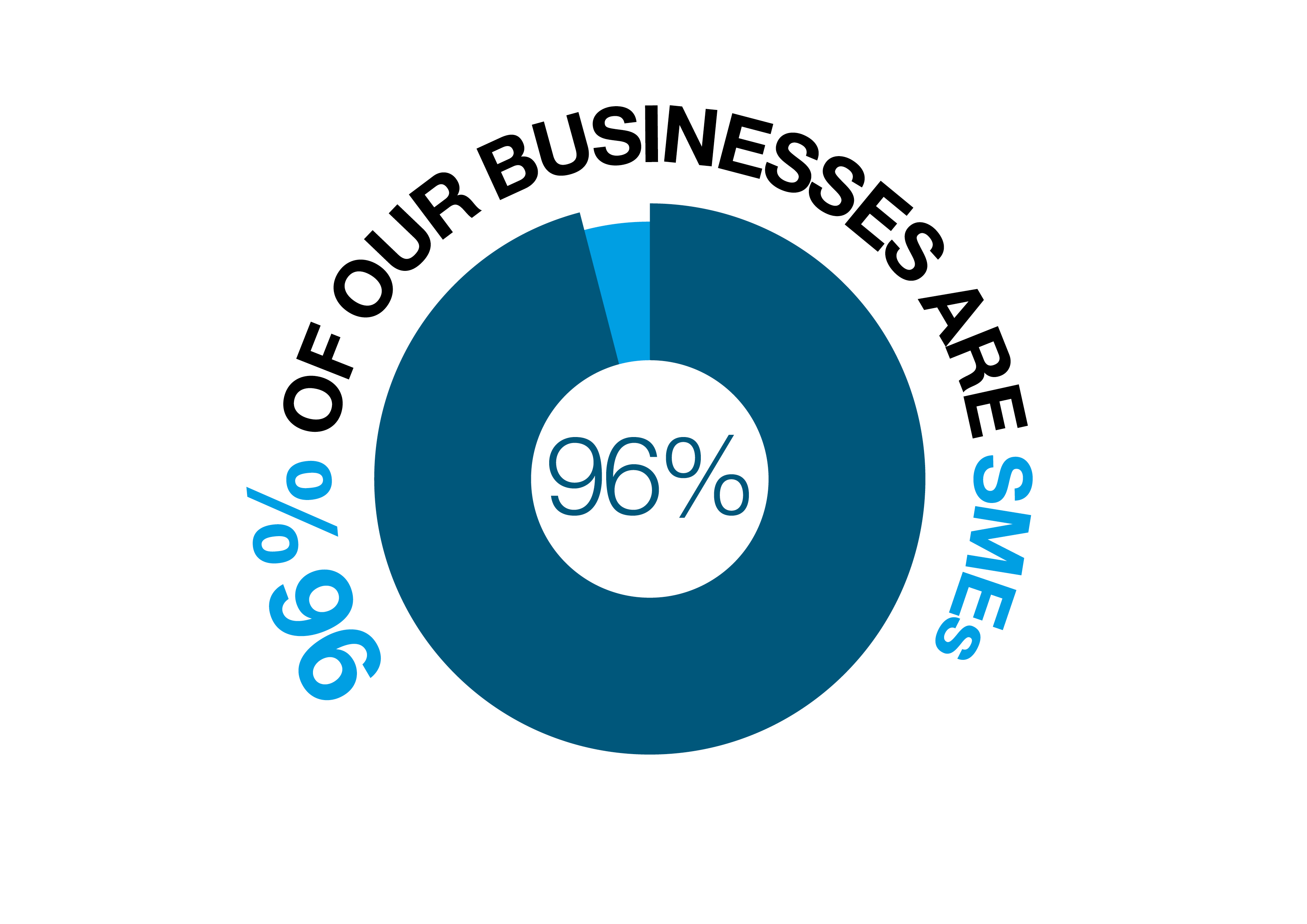 96% OF OUR BUSINESSES ARE SMEs

96%